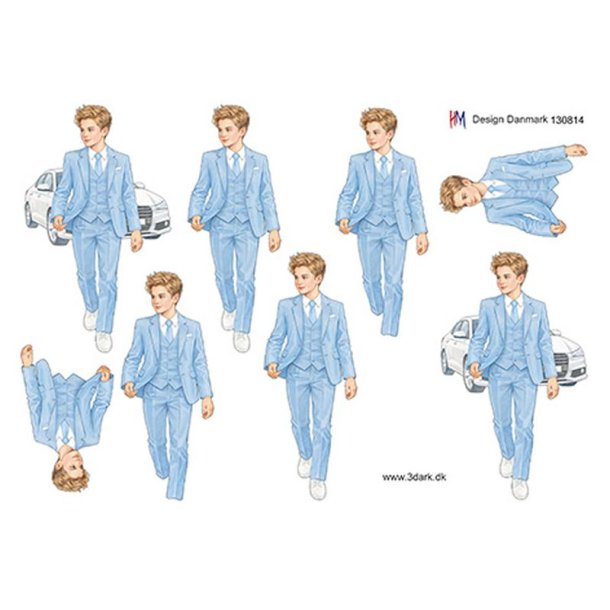 HM Design Danmark 130814

www.3dark.dk